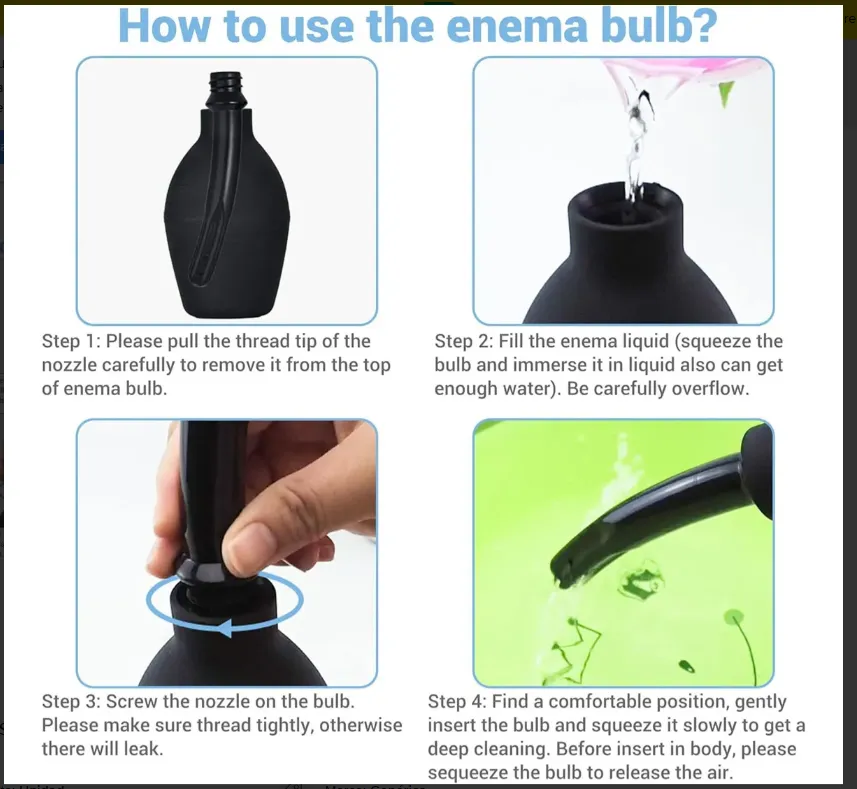 How to use the enema bulb?

Step 1: Please pull the thread tip of the nozzle carefully to remove it from the top of enema bulb.

Step 2: Fill the enema liquid (squeeze the bulb and immerse it in liquid also can get enough water). Be carefully overflow.

Step 3: Screw the nozzle on the bulb. Please make sure thread tightly, otherwise there will leak.

Step 4: Find a comfortable position, gently insert the bulb and squeeze it slowly to get a deep cleaning. Before insert in body, please sequeeze the bulb to release the air.