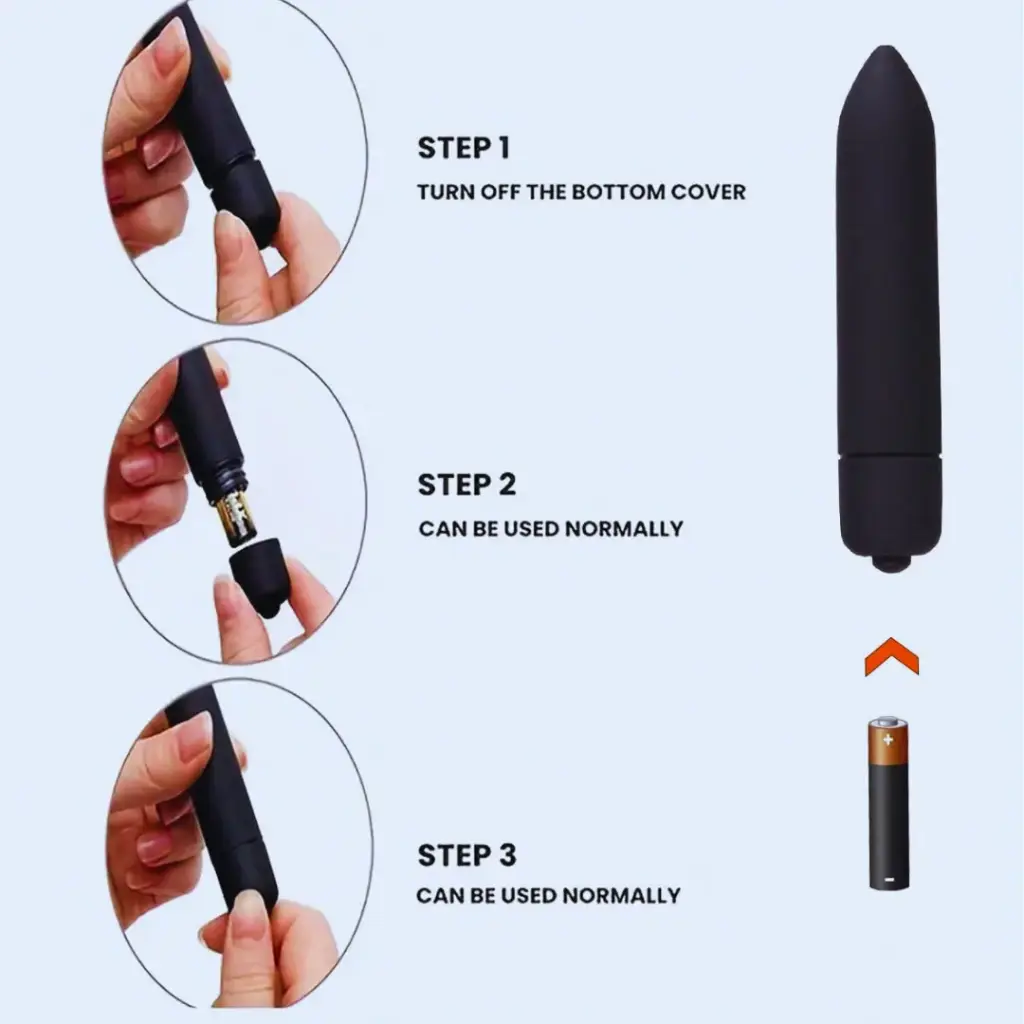 STEP 1
TURN OFF THE BOTTOM COVER

STEP 2
CAN BE USED NORMALLY

STEP 3
CAN BE USED NORMALLY

+
-