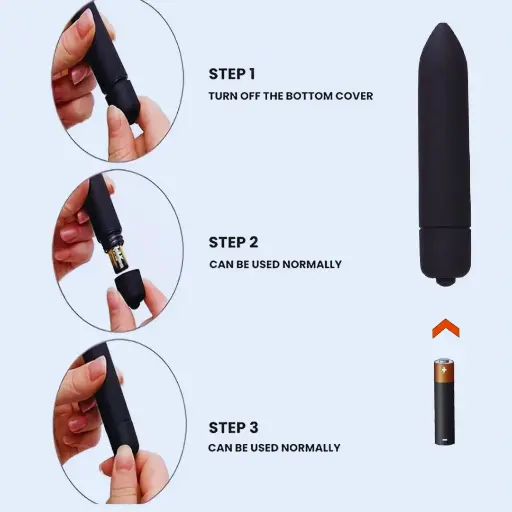 STEP 1
TURN OFF THE BOTTOM COVER

STEP 2
CAN BE USED NORMALLY

STEP 3
CAN BE USED NORMALLY

+

-